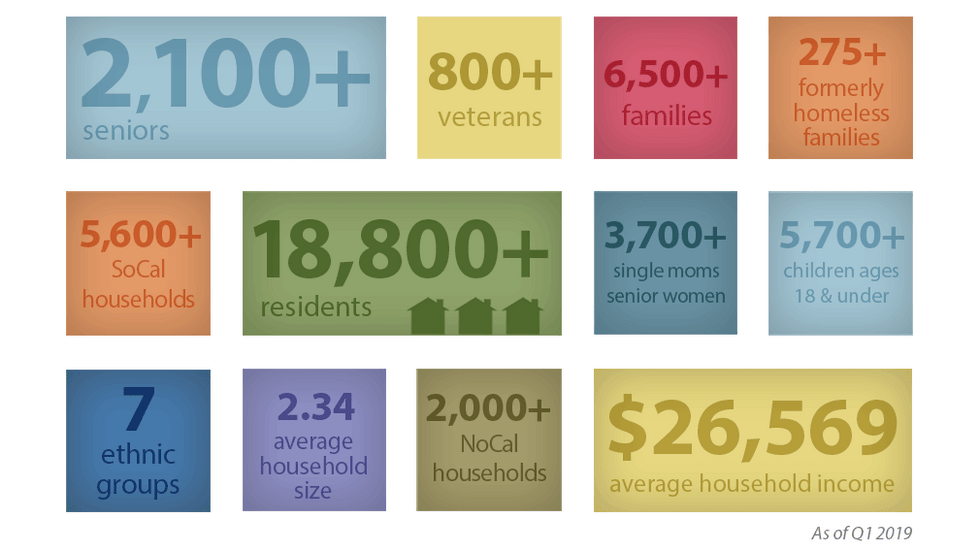 2,100+
seniors

800+
veterans

6,500+
families

275+
formerly homeless families

5,600+
SoCal households

18,800+
residents

3,700+
single moms senior women

5,700+
children ages 18 & under

7
ethnic groups

2.34
average household size

2,000+
NoCal households

$26,569
average household income

As of Q1 2019